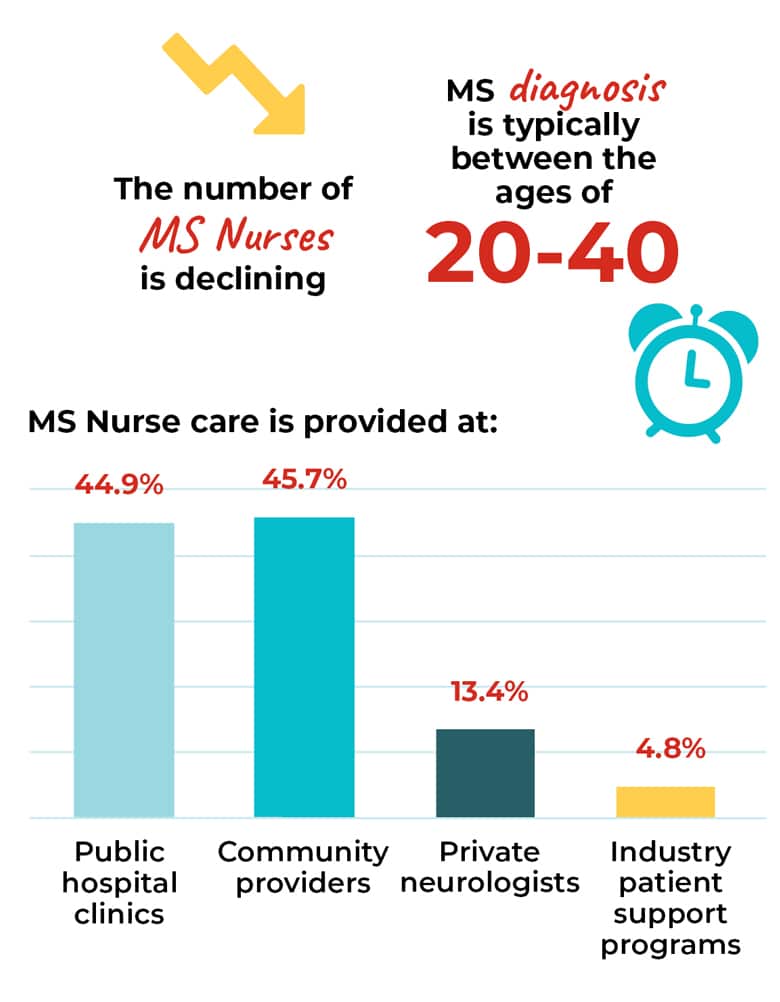 The number of MS Nurses is declining

MS diagnosis is typically between the ages of 20-40

MS Nurse care is provided at:

44.9%
45.7%
13.4%
4.8%

Public hospital clinics
Community providers
Private neurologists
Industry patient support programs