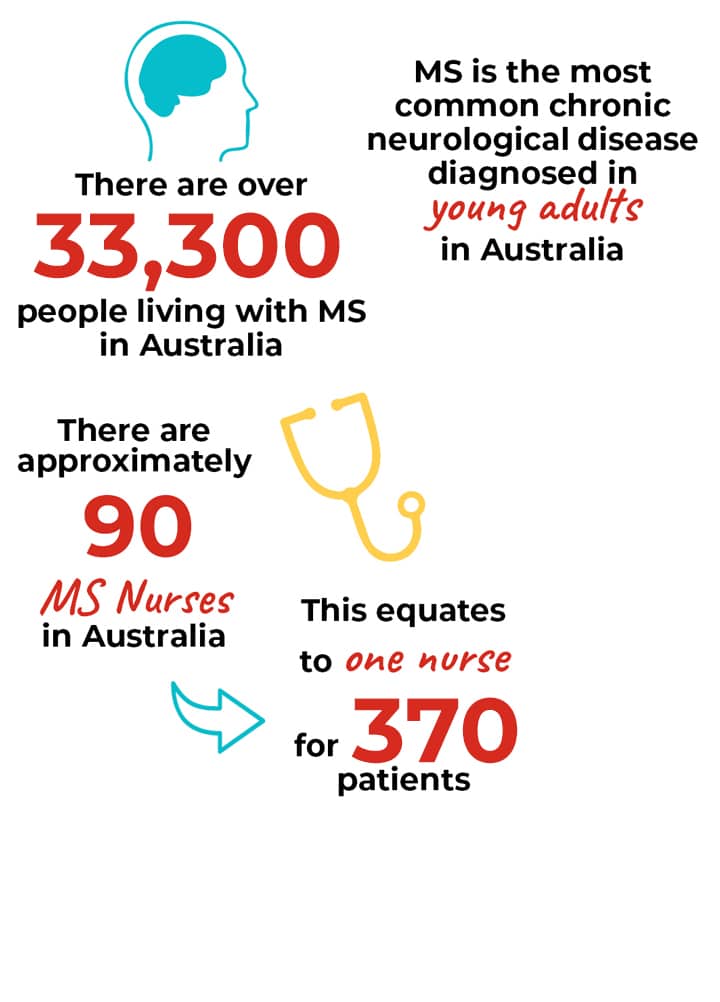 There are over
33,300
people living with MS in Australia

MS is the most common chronic neurological disease diagnosed in young adults in Australia

There are approximately
90
MS Nurses in Australia

This equates to one nurse for 370 patients